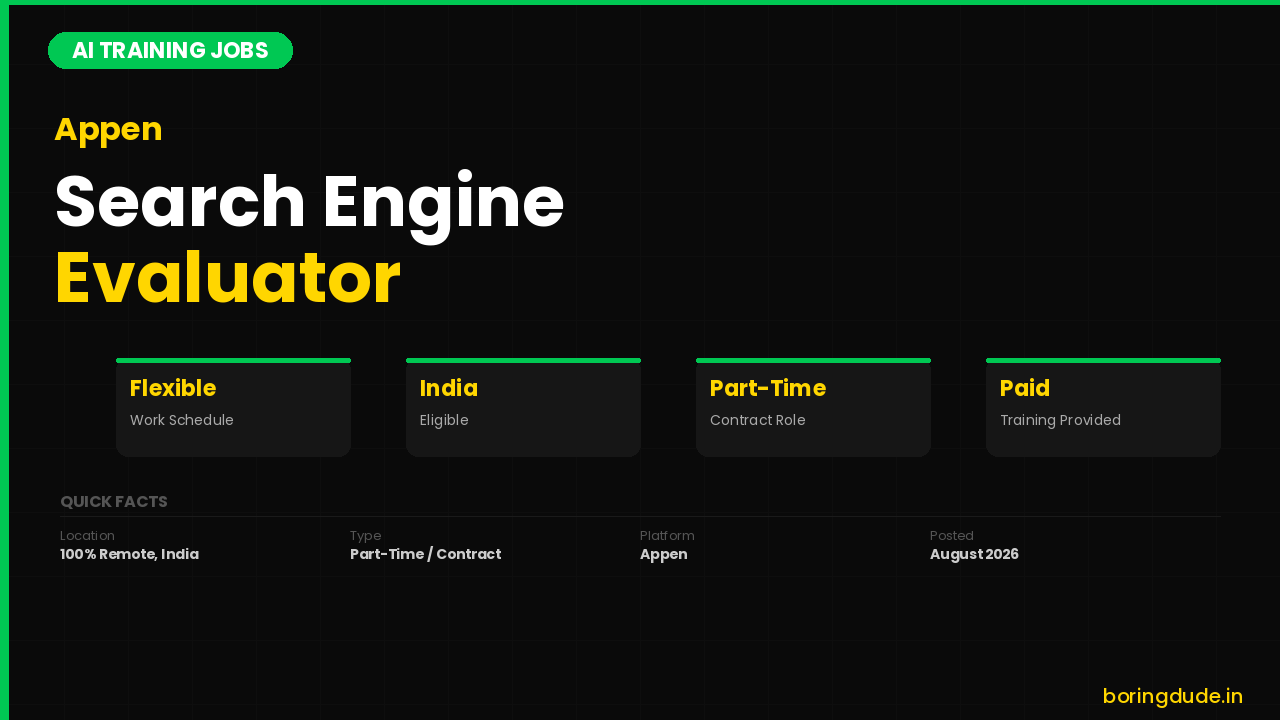 AI TRAINING JOBS

Appen

Search Engine Evaluator

Flexible
Work Schedule

India
Eligible

Part-Time
Contract Role

Paid
Training Provided

QUICK FACTS

Location
100% Remote, India

Type
Part-Time / Contract

Platform
Appen

Posted
August 2026

boringdude.in